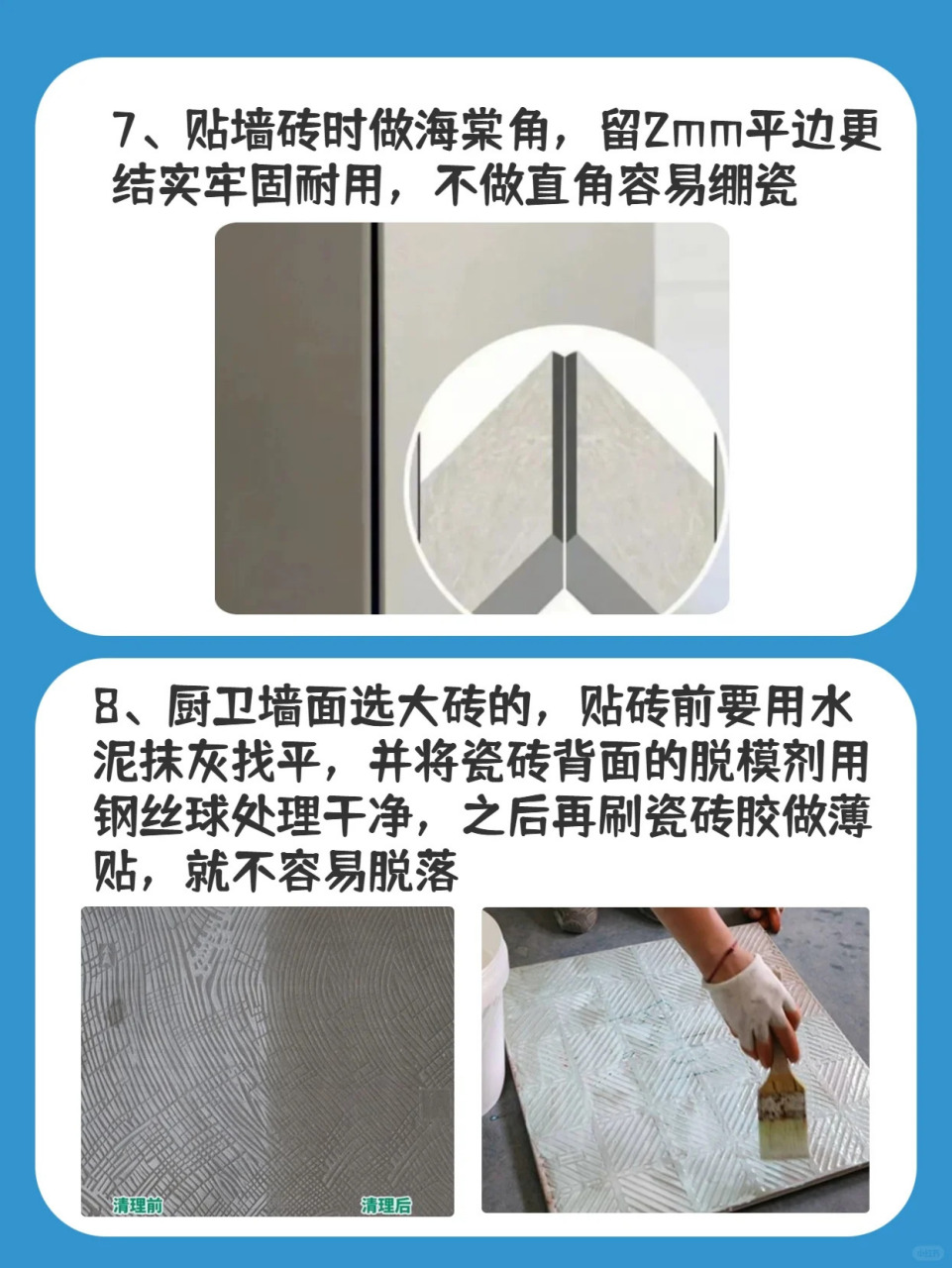 7、贴墙砖时做海棠角，留2mm平边更结实牢固耐用，不做直角容易绷瓷

8、厨卫墙面选大砖的，贴砖前要用水泥抹灰找平，并将瓷砖背面的脱模剂用钢丝球处理干净，之后再刷瓷砖胶做薄贴，就不容易脱落

清理前

清理后